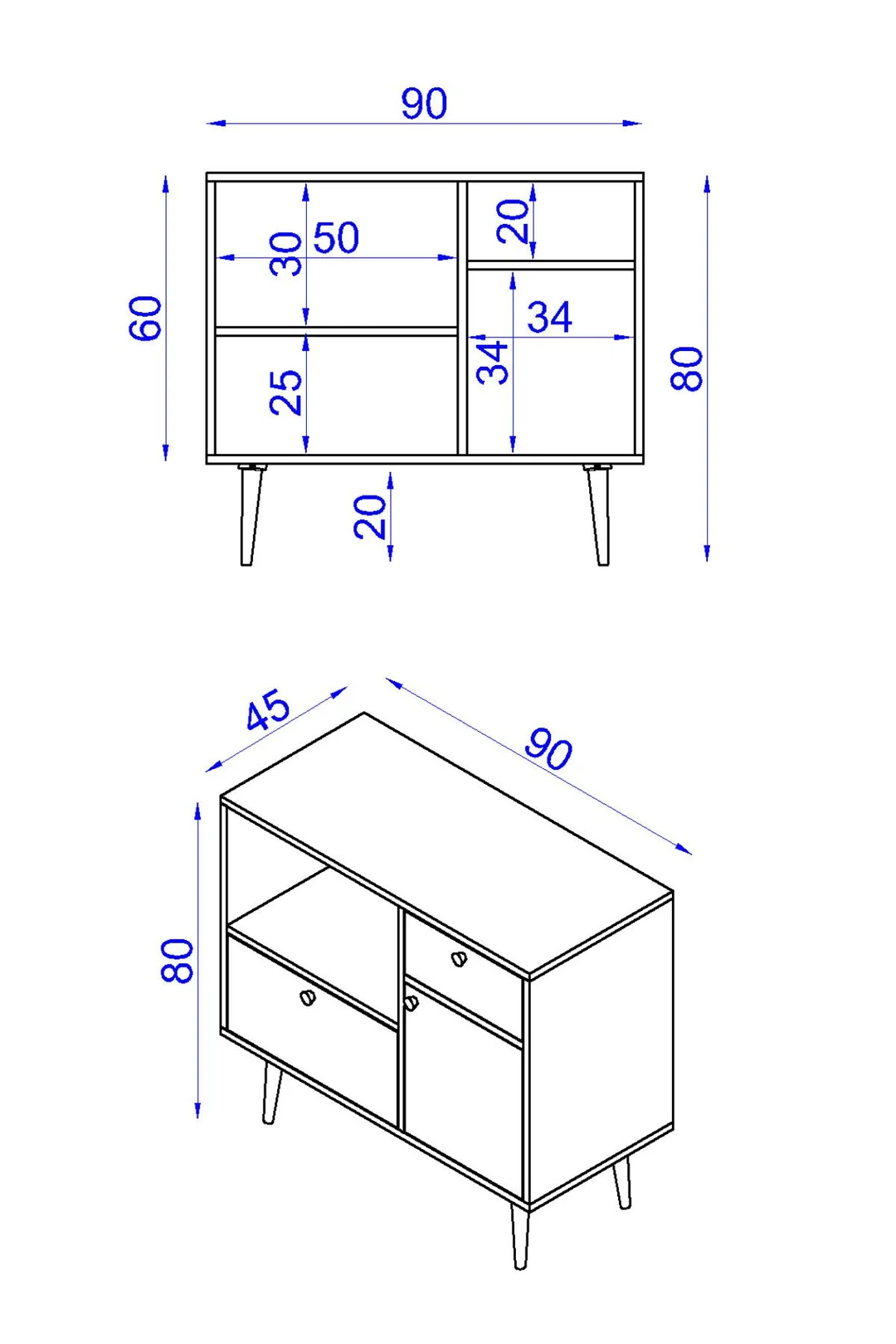 90
60
30
50
20
34
34
25
80
20
45
90
80